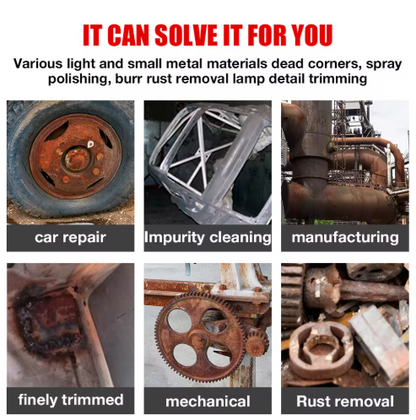 IT CAN SOLVE IT FOR YOU

Various light and small metal materials dead corners, spray polishing, burr rust removal lamp detail trimming

car repair

Impurity cleaning

manufacturing

finely trimmed

mechanical

Rust removal